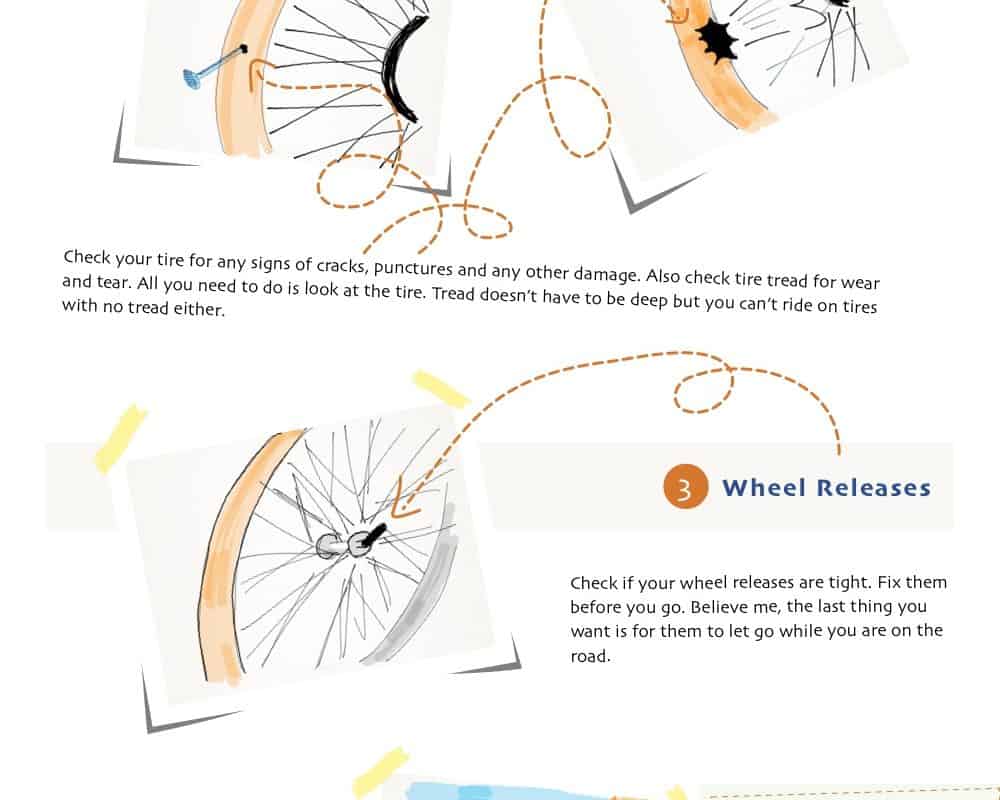 Check your tire for any signs of cracks, punctures and any other damage. Also check tire tread for wear and tear. All you need to do is look at the tire. Tread doesn't have to be deep but you can't ride on tires with no tread either.

3 Wheel Releases

Check if your wheel releases are tight. Fix them before you go. Believe me, the last thing you want is for them to let go while you are on the road.